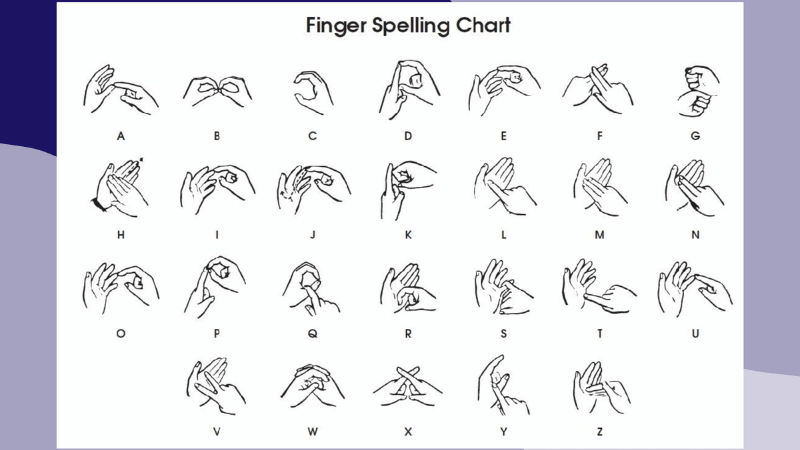 Finger Spelling Chart

A B C D E F G

H I J K L M N

O P Q R S T U

V W X Y Z