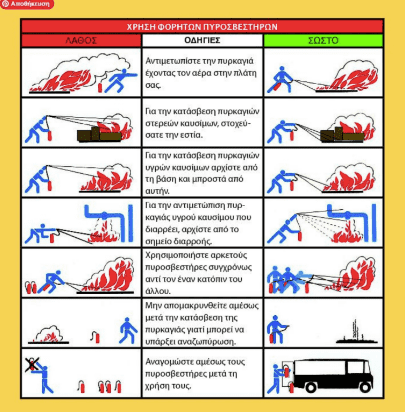 Αποθήκευση

ΧΡΗΣΗ ΦΟΡΗΤΩΝ ΠΥΡΟΣΒΕΣΤΗΡΩΝ

| ΛΑΘΟΣ | ΟΔΗΓΙΕΣ | ΣΩΣΤΟ |
|---|---|---|
| | Αντιμετωπίστε την πυρκαγιά έχοντας τον αέρα στην πλάτη σας. | |
| | Για την κατάσβεση πυρκαγιών στερεών καυσίμων, στοχεύσατε την εστία. | |
| | Για την κατάσβεση πυρκαγιών υγρών καυσίμων αρχίστε από τη βάση και μπροστά από αυτήν. | |
| | Για την αντιμετώπιση πυρκαγιάς υγρού καυσίμου που διαρρέει, αρχίστε από το σημείο διαρροής. | |
| | Χρησιμοποιήστε αρκετούς πυροσβεστήρες συγχρόνως αντί τον έναν κατόπιν του άλλου. | |
| | Μην απομακρυνθείτε αμέσως μετά την κατάσβεση της πυρκαγιάς γιατί μπορεί να υπάρξει αναζωπύρωση. | |
| | Αναγομώστε αμέσως τους πυροσβεστήρες μετά τη χρήση τους. | |